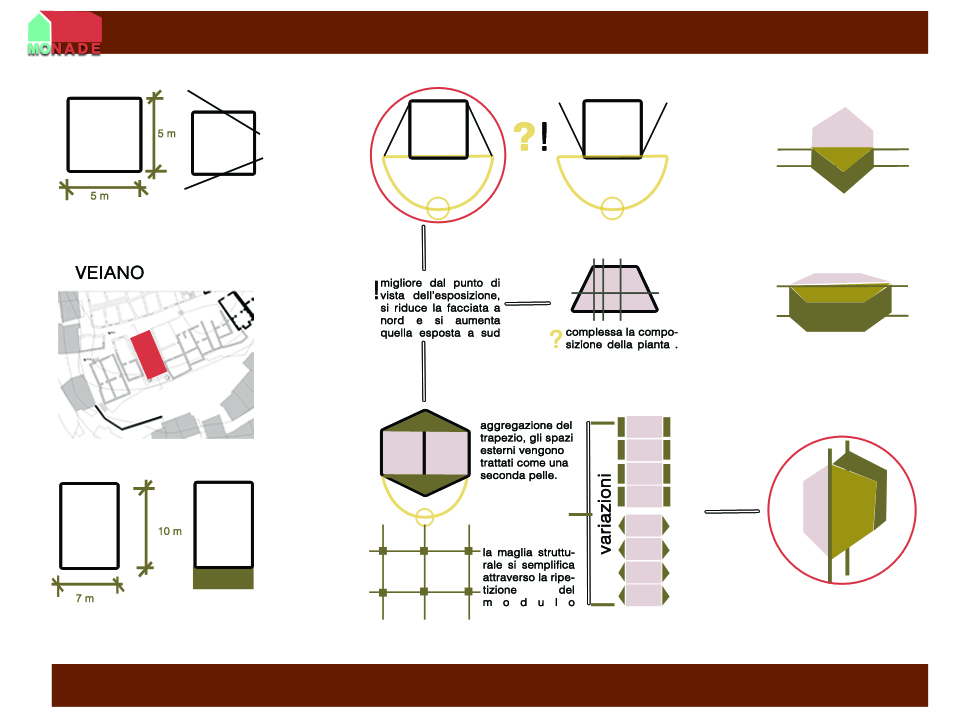 MONADE

5 m

5 m

VEIANO

10 m

7 m

?!

! migliore dal punto di vista dell'esposizione, si riduce la facciata a nord e si aumenta quella esposta a sud

? complessa la composizione della pianta .

aggregazione del trapezio, gli spazi esterni vengono trattati come una seconda pelle.

la maglia strutturale si semplifica attraverso la ripetizione del modulo

variazioni